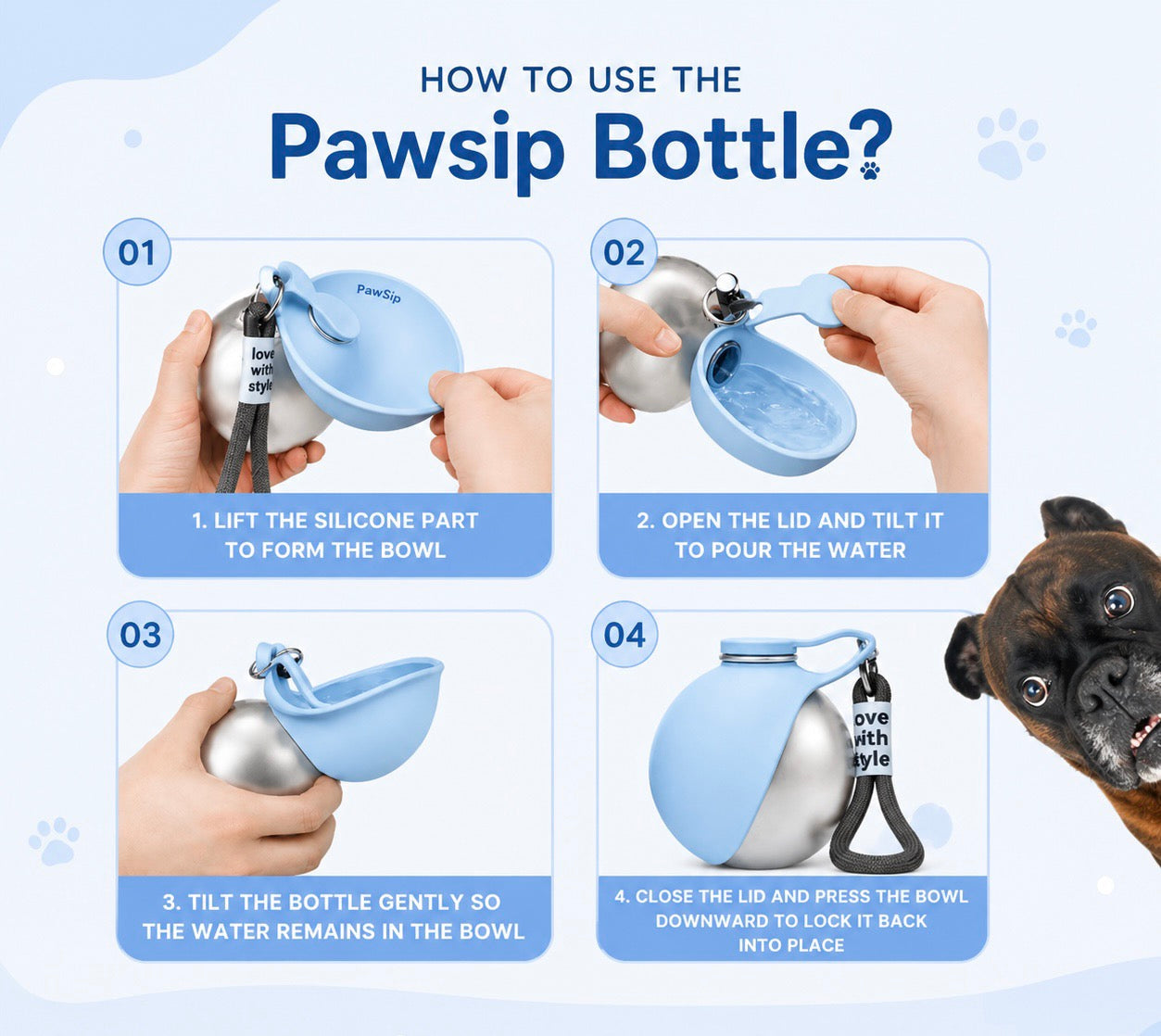 HOW TO USE THE

Pawsip Bottle?

01

PawSip

love with style

1. LIFT THE SILICONE PART TO FORM THE BOWL

02

2. OPEN THE LID AND TILT IT TO POUR THE WATER

03

3. TILT THE BOTTLE GENTLY SO THE WATER REMAINS IN THE BOWL

04

love with style

4. CLOSE THE LID AND PRESS THE BOWL DOWNWARD TO LOCK IT BACK INTO PLACE